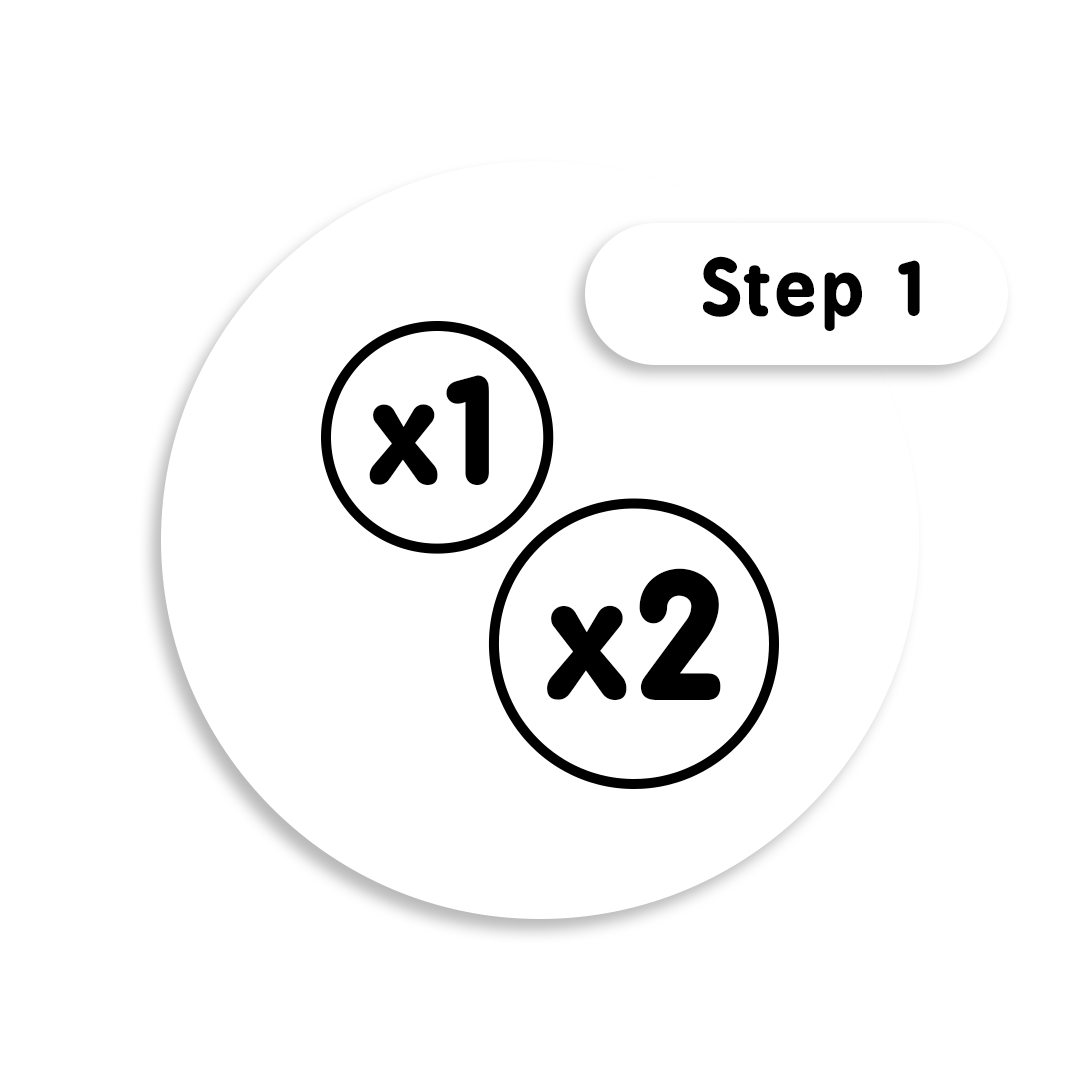 Step 1

x1

x2